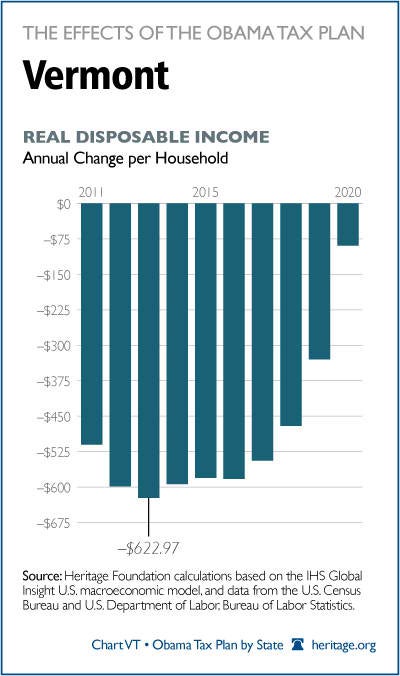 THE EFFECTS OF THE OBAMA TAX PLAN

Vermont

REAL DISPOSABLE INCOME

Annual Change per Household

2011

2015

2020

$0

–$75

–$150

–$225

–$300

–$375

–$450

–$525

–$600

–$675

–$622.97

Source: Heritage Foundation calculations based on the IHS Global Insight U.S. macroeconomic model, and data from the U.S. Census Bureau and U.S. Department of Labor, Bureau of Labor Statistics.

Chart VT • Obama Tax Plan by State heritage.org